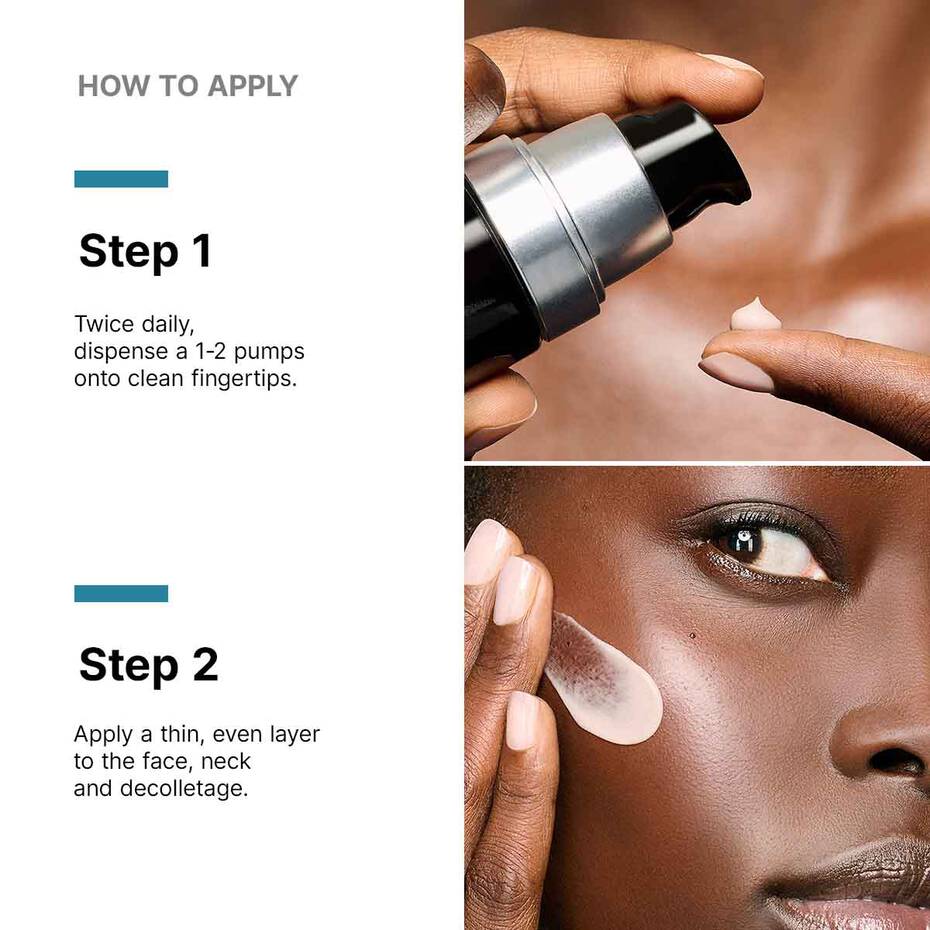 HOW TO APPLY

Step 1

Twice daily, dispense a 1-2 pumps onto clean fingertips.

Step 2

Apply a thin, even layer to the face, neck and decolletage.